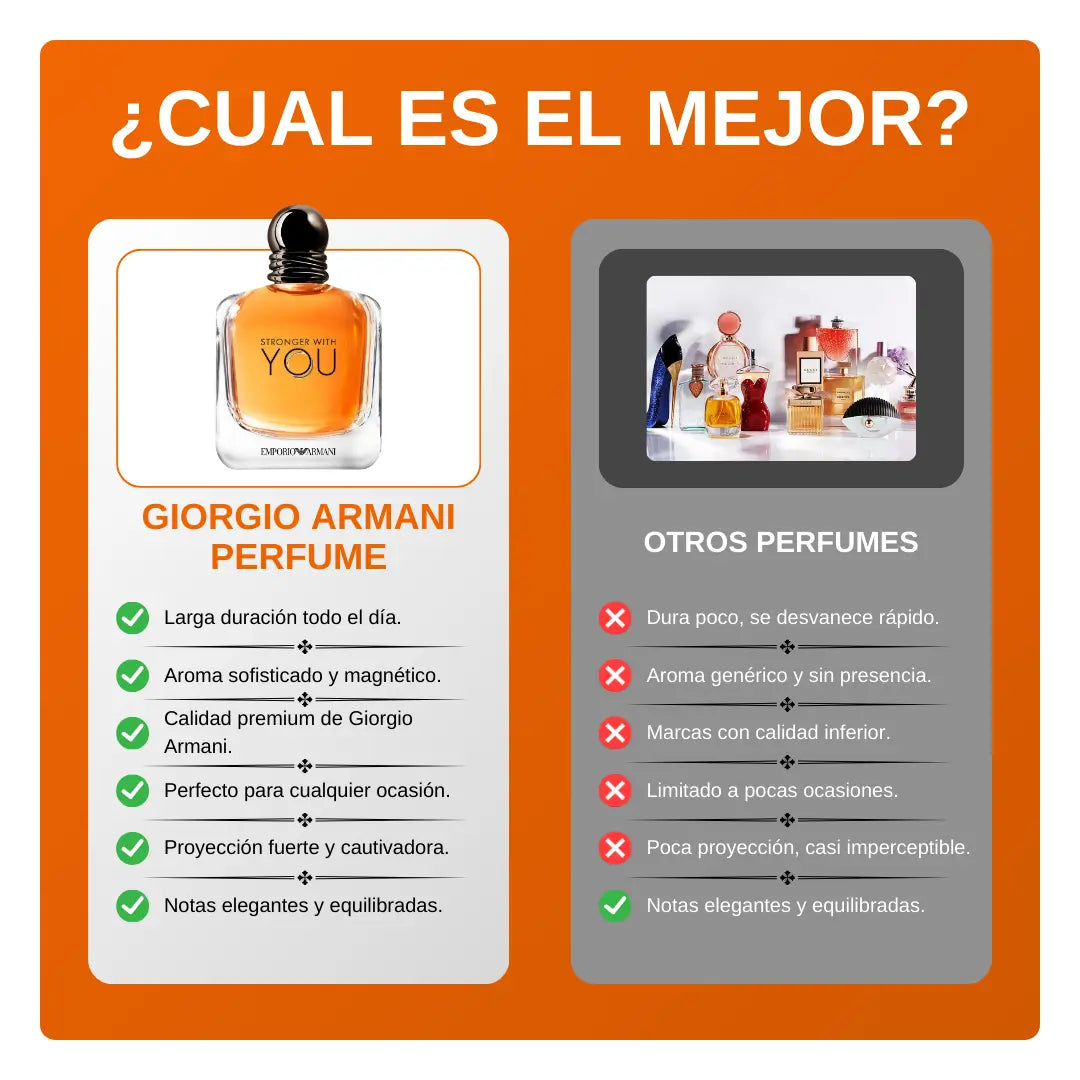 ¿CUAL ES EL MEJOR?

STRONGER WITH
YOU
EMPORIO ARMANI

GIORGIO ARMANI PERFUME

Larga duración todo el día.

Aroma sofisticado y magnético.

Calidad premium de Giorgio Armani.

Perfecto para cualquier ocasión.

Proyección fuerte y cautivadora.

Notas elegantes y equilibradas.

OTROS PERFUMES

Dura poco, se desvanece rápido.

Aroma genérico y sin presencia.

Marcas con calidad inferior.

Limitado a pocas ocasiones.

Poca proyección, casi imperceptible.

Notas elegantes y equilibradas.